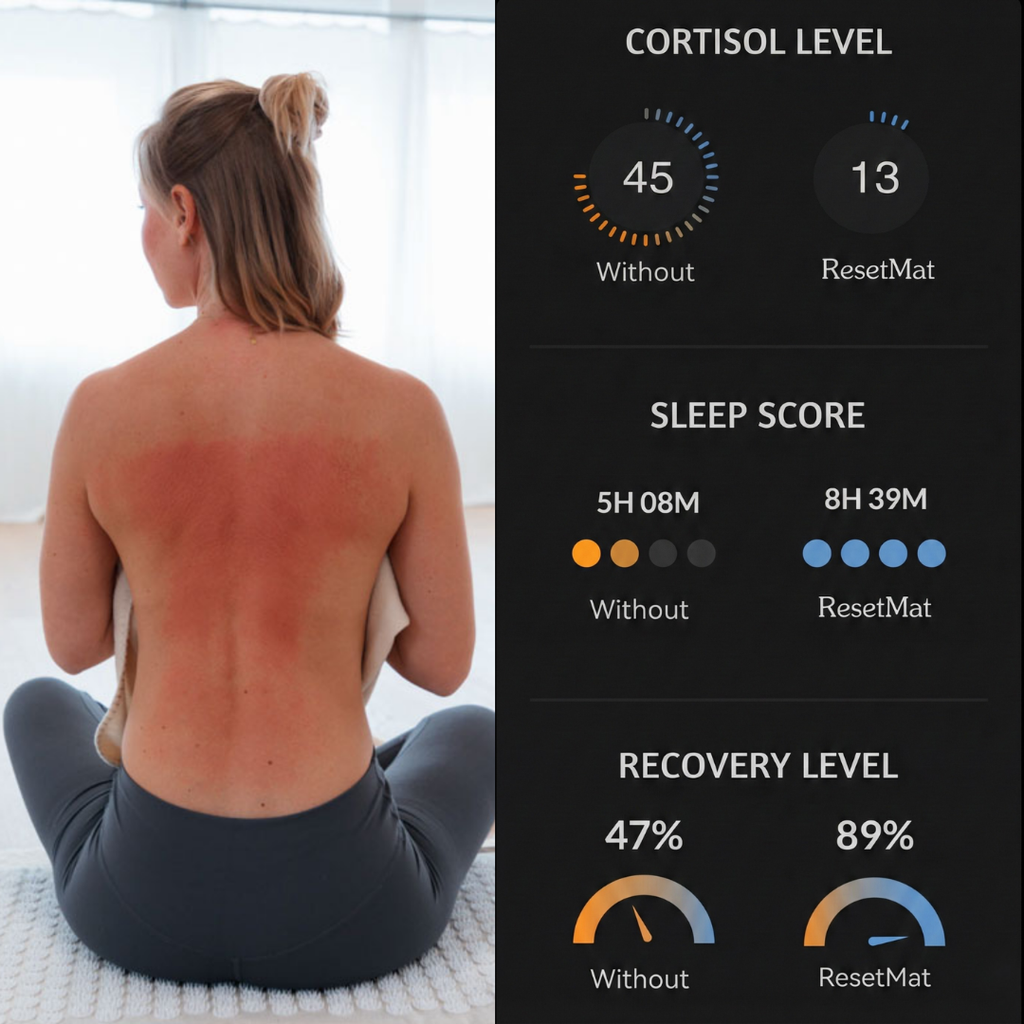 CORTISOL LEVEL

45
Without

13
ResetMat

SLEEP SCORE

5H 08M
Without

8H 39M
ResetMat

RECOVERY LEVEL

47%
Without

89%
ResetMat